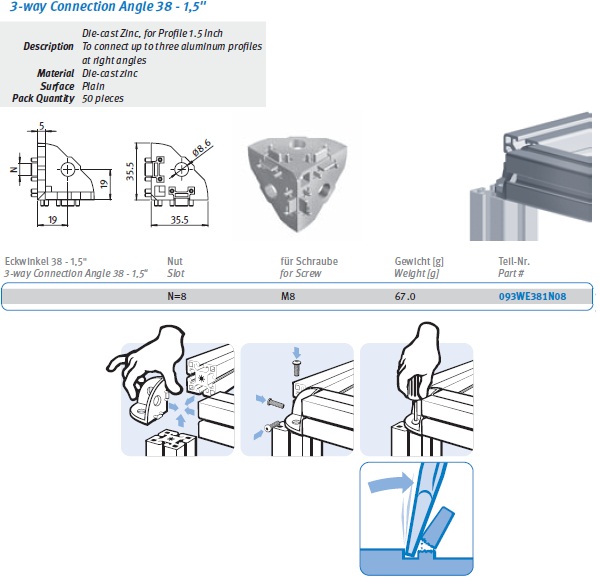 3-way Connection Angle 38 - 1,5"

| | |
|---|---|
| Description | Die-cast Zinc, for Profile 1.5 Inch To connect up to three aluminum profiles at right angles |
| Material | Die-cast zinc |
| Surface | Plain |
| Pack Quantity | 50 pieces |

5
N
19
19
35.5
Ø8.6
35.5

| Eckwinkel 38 - 1,5" 3-way Connection Angle 38 - 1,5" | Nut Slot | für Schraube for Screw | Gewicht [g] Weight [g] | Teil-Nr. Part # |
|---|---|---|---|---|
| | N=8 | M8 | 67.0 | 093WE381N08 |